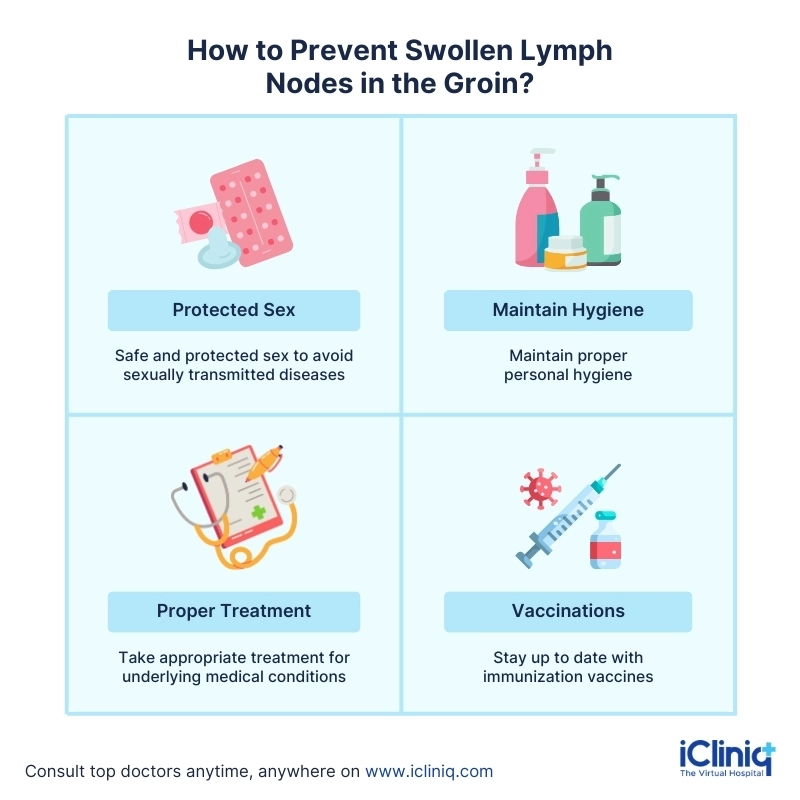 How to Prevent Swollen Lymph Nodes in the Groin?

Protected Sex

Safe and protected sex to avoid sexually transmitted diseases

Maintain Hygiene

Maintain proper personal hygiene

Proper Treatment

Take appropriate treatment for underlying medical conditions

Vaccinations

Stay up to date with immunization vaccines

Consult top doctors anytime, anywhere on www.icliniq.com

iCliniq
The Virtual Hospital